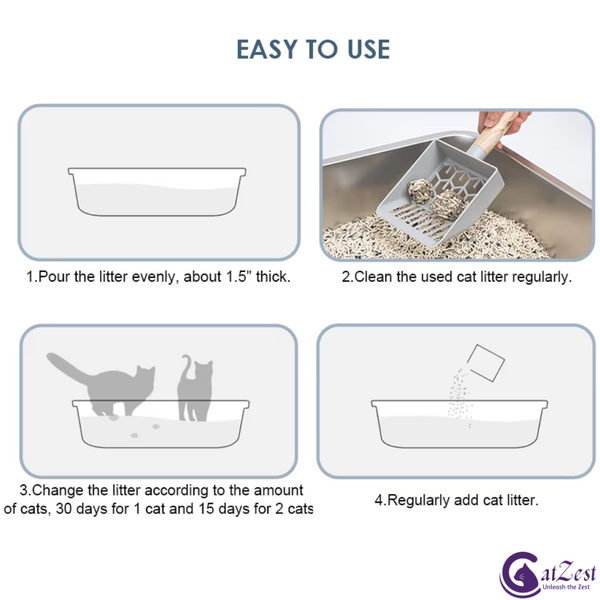 EASY TO USE

1.Pour the litter evenly, about 1.5" thick.

2.Clean the used cat litter regularly.

3.Change the litter according to the amount of cats, 30 days for 1 cat and 15 days for 2 cats

4.Regularly add cat litter.

CatZest
Unleash the Zest